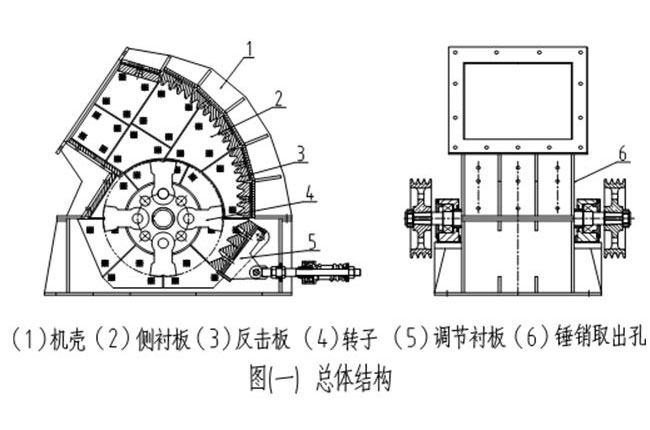 1
2
3
4
5
6

(1)机壳 (2)侧衬板 (3)反击板 (4)转子 (5)调节衬板 (6)锤销取出孔
图(一) 总体结构