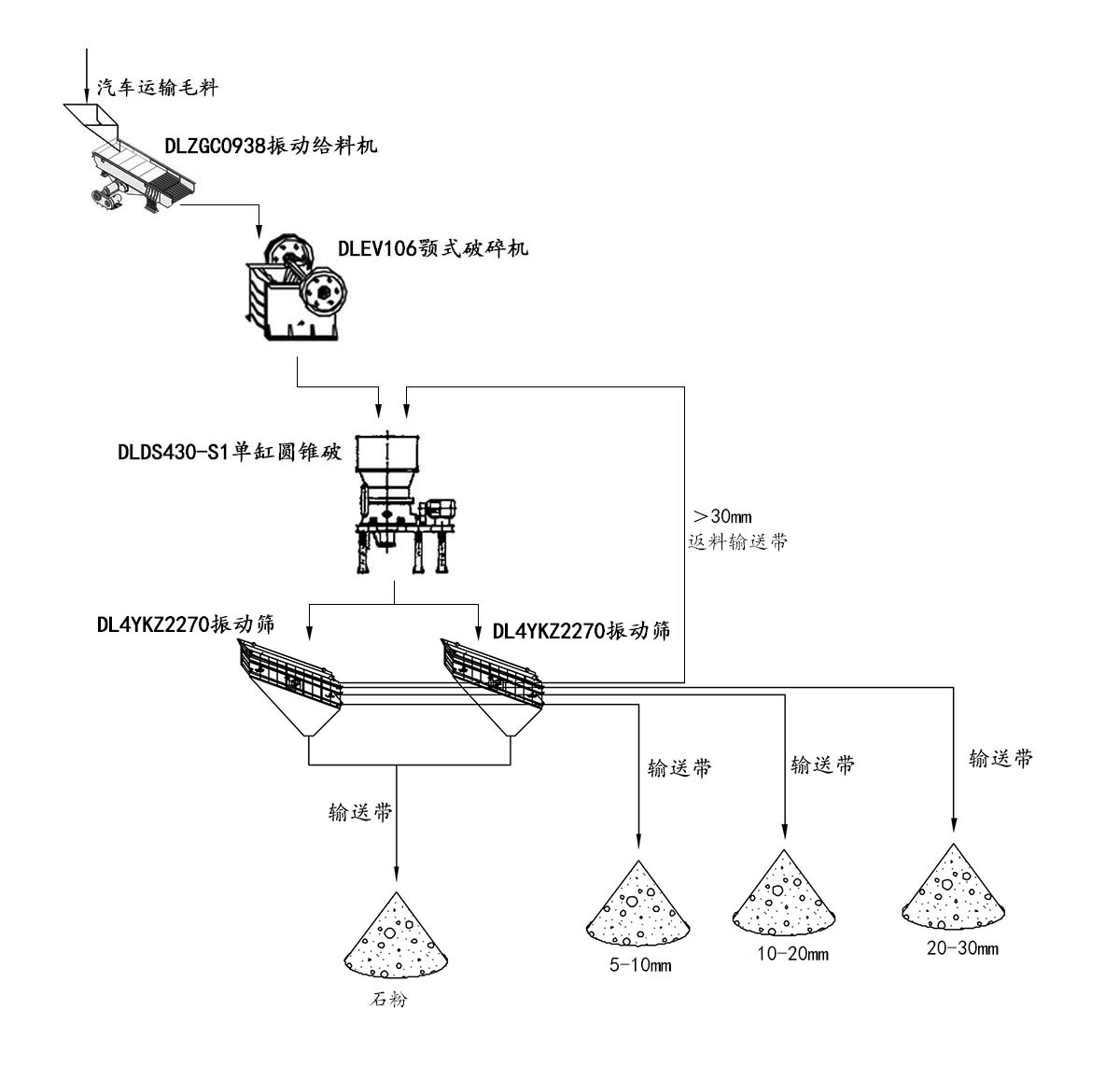 汽车运输毛料

DLZGC0938振动给料机

DLEV106颚式破碎机

DLDS430-S1单缸圆锥破

＞30mm
返料输送带

DL4YKZ2270振动筛

DL4YKZ2270振动筛

输送带

输送带

输送带

输送带

石粉

5-10mm

10-20mm

20-30mm